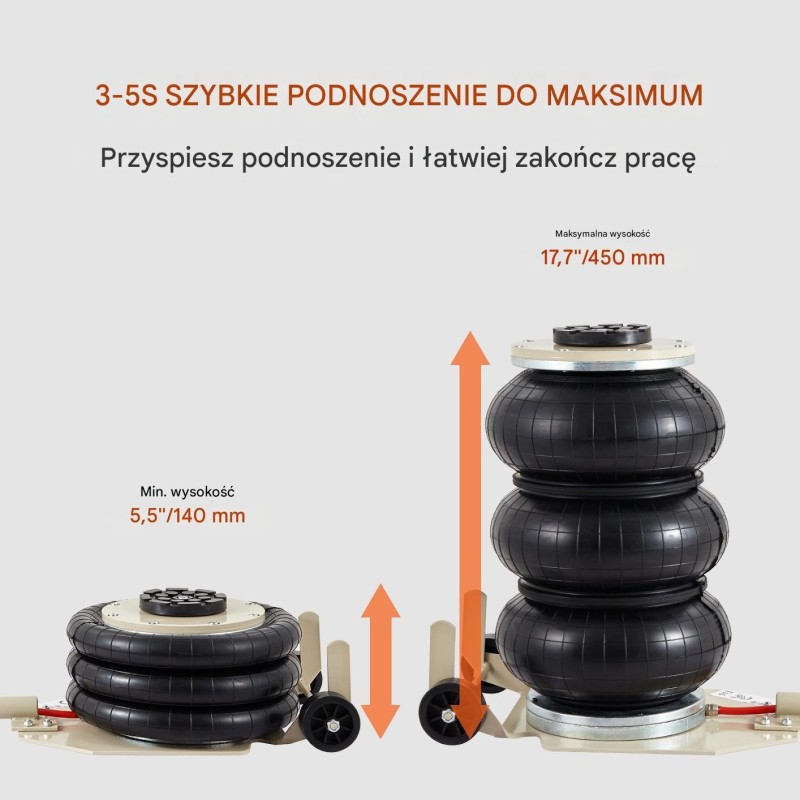 3-5S SZYBKIE PODNOSZENIE DO MAKSIMUM

Przyspiesz podnoszenie i łatwiej zakończ pracę

Maksymalna wysokość
17,7"/450 mm

Min. wysokość
5,5"/140 mm