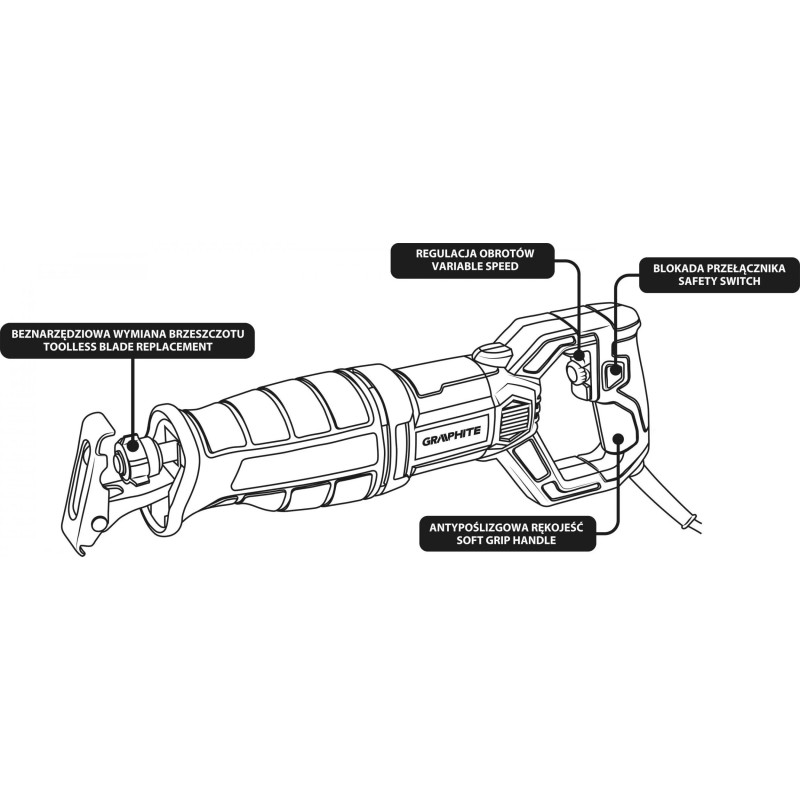 REGULACJA OBROTÓW
VARIABLE SPEED

BLOKADA PRZEŁĄCZNIKA
SAFETY SWITCH

BEZNARZĘDZIOWA WYMIANA BRZESZCZOTU
TOOLLESS BLADE REPLACEMENT

GRAPHITE

ANTYPOŚLIZGOWA RĘKOJEŚĆ
SOFT GRIP HANDLE