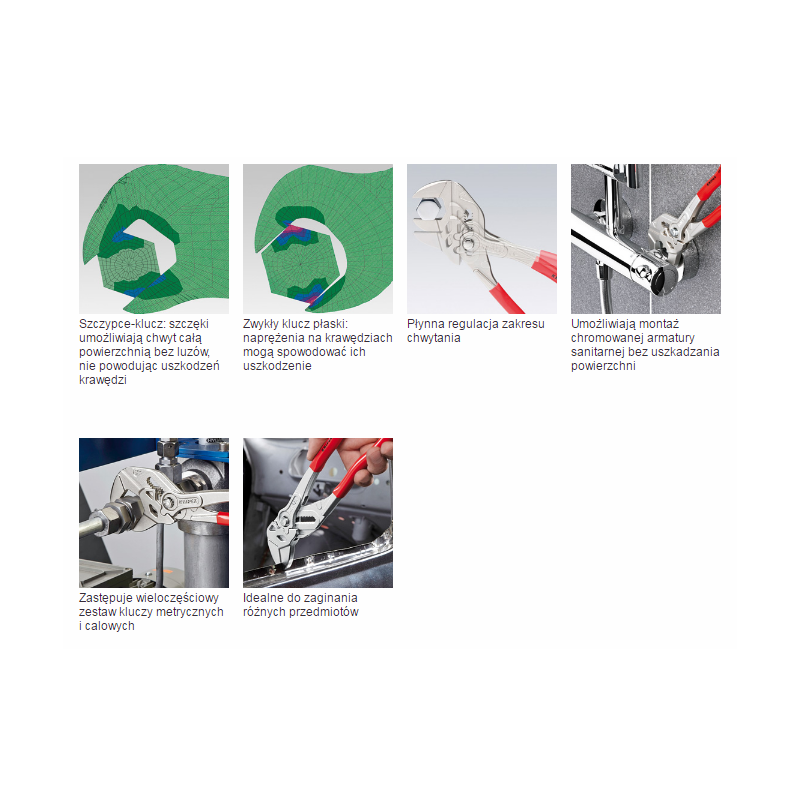 Szczypce-klucz: szczęki umożliwiają chwyt całą powierzchnią bez luzów, nie powodując uszkodzeń krawędzi

Zwykły klucz płaski: naprężenia na krawędziach mogą spowodować ich uszkodzenie

Płynna regulacja zakresu chwytania

Umożliwiają montaż chromowanej armatury sanitarnej bez uszkadzania powierzchni

KNIPEX

Zastępuje wieloczęściowy zestaw kluczy metrycznych i calowych

Idealne do zaginania różnych przedmiotów