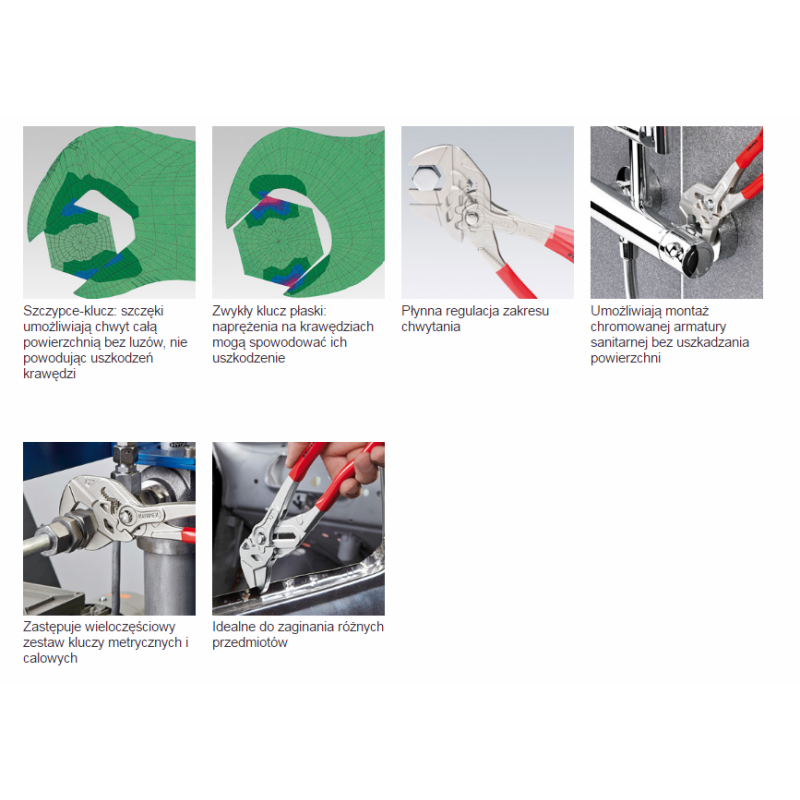 Szczypce-klucz: szczęki umożliwiają chwyt całą powierzchnią bez luzów, nie powodując uszkodzeń krawędzi

Zwykły klucz płaski: naprężenia na krawędziach mogą spowodować ich uszkodzenie

Płynna regulacja zakresu chwytania

Umożliwiają montaż chromowanej armatury sanitarnej bez uszkadzania powierzchni

Zastępuje wieloczęściowy zestaw kluczy metrycznych i calowych

Idealne do zaginania różnych przedmiotów