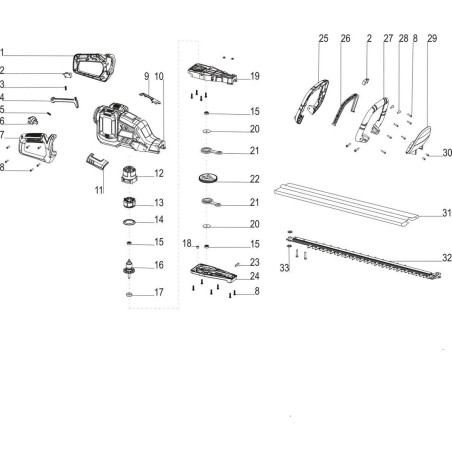 1
2
3
4
5
6
7
8
9
10
11
12
13
14
15
16
17
19
15
20
21
22
21
20
18
15
23
24
8
25
26
2
27
28
8
29
30
31
32
33