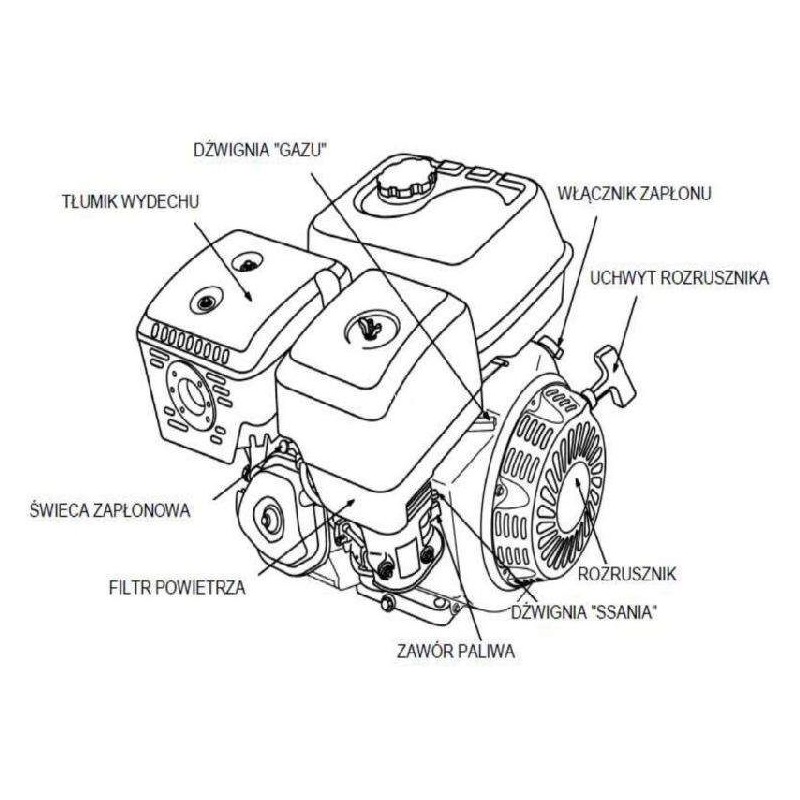 DŹWIGNIA "GAZU"

TŁUMIK WYDECHU

WŁĄCZNIK ZAPŁONU

UCHWYT ROZRUSZNIKA

ŚWIECA ZAPŁONOWA

FILTR POWIETRZA

ROZRUSZNIK

DŹWIGNIA "SSANIA"

ZAWÓR PALIWA