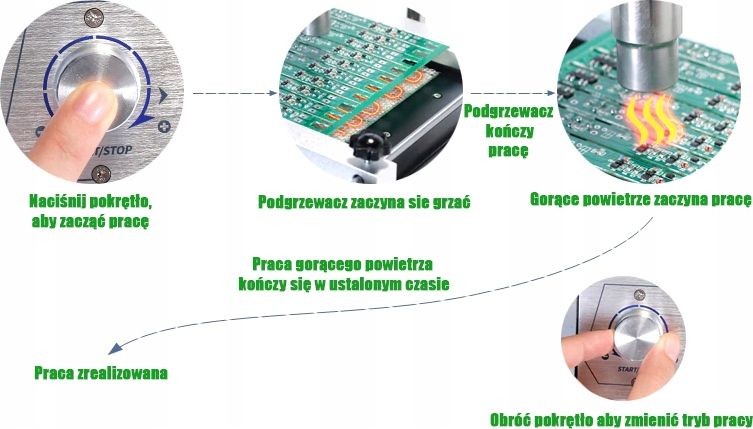 T/STOP

Naciśnij pokrętło, aby zacząć pracę

Podgrzewacz zaczyna sie grzać

Podgrzewacz kończy pracę

Gorące powietrze zaczyna pracę

Praca gorącego powietrza kończy się w ustalonym czasie

Praca zrealizowana

START

Obróć pokrętło aby zmienić tryb pracy