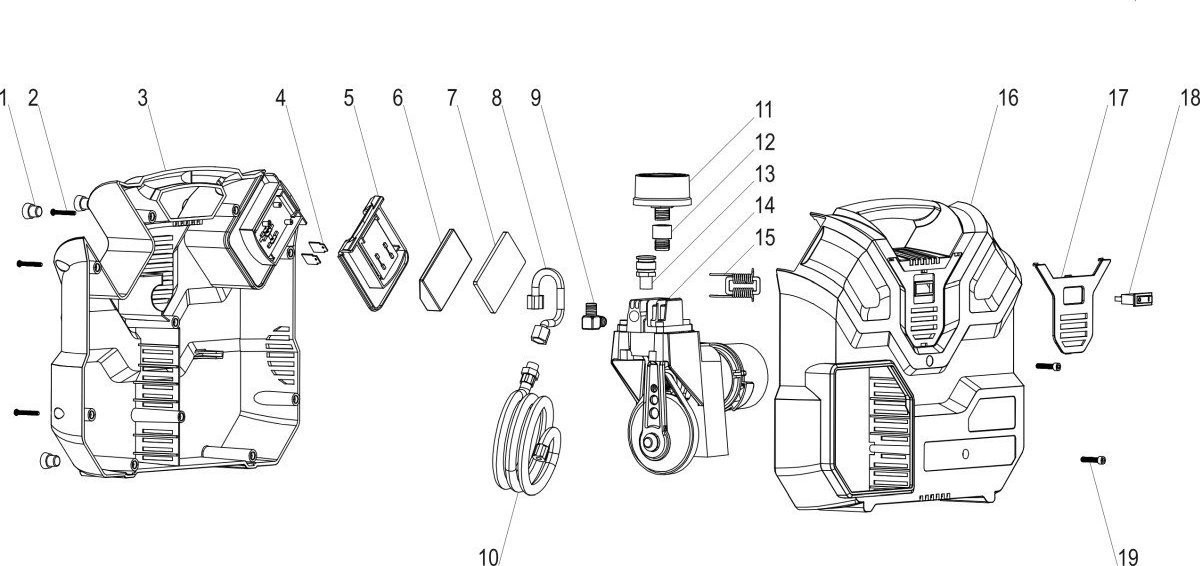 1
2
3
4
5
6
7
8
9
11
12
13
14
15
16
17
18
10
19