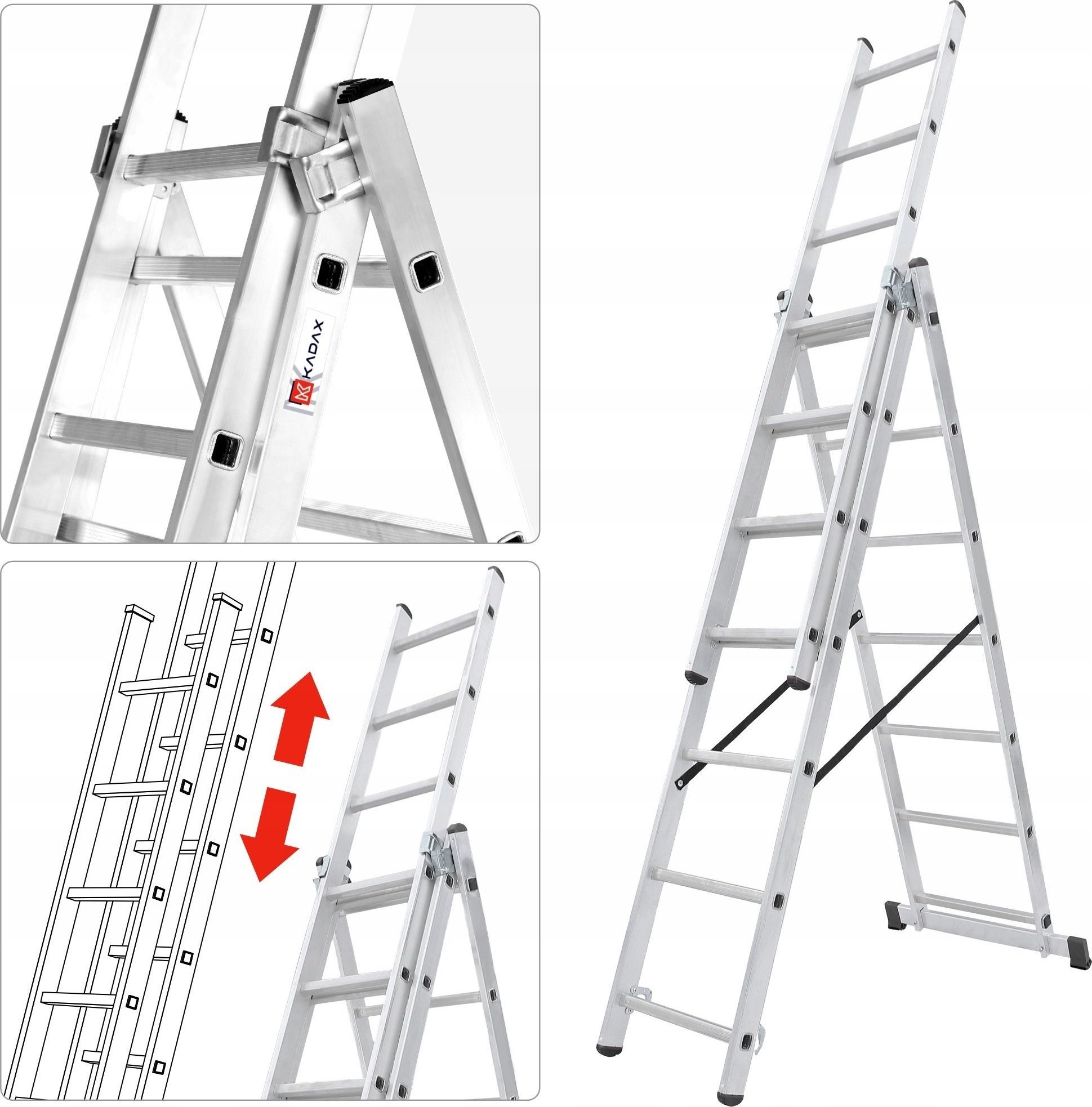 KADAX