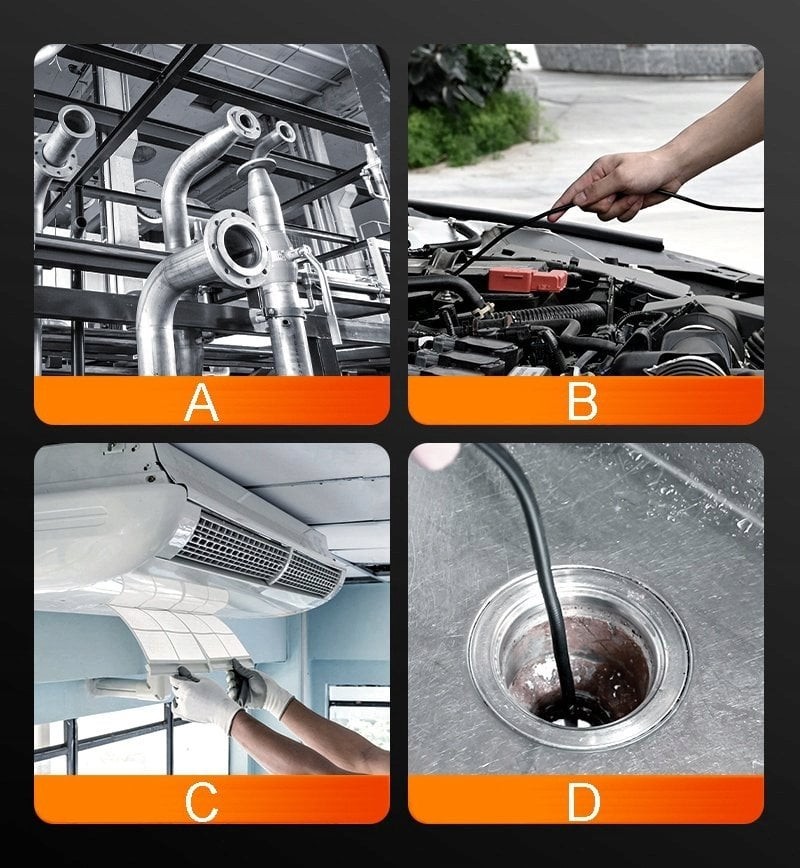 A

B

C

D